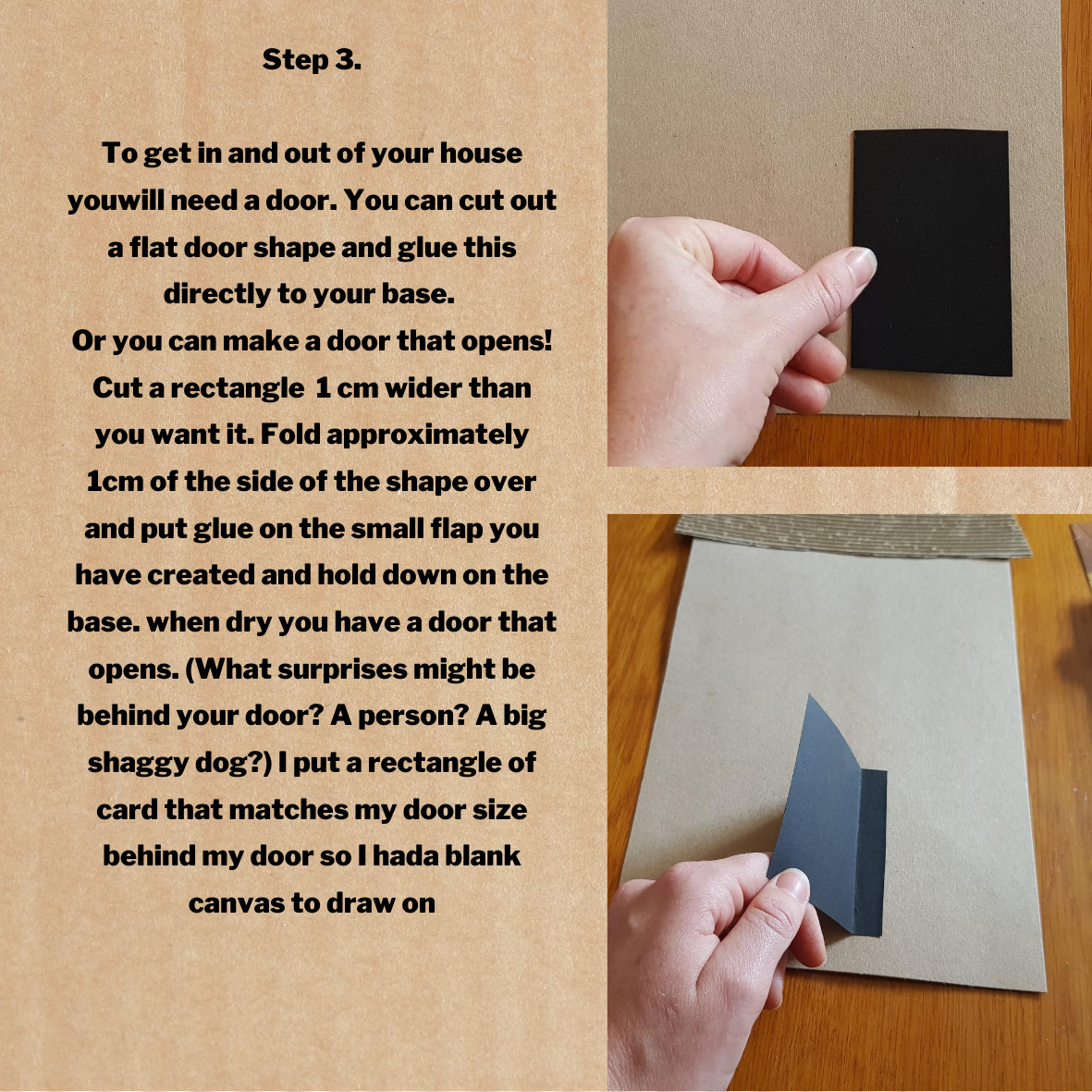 Step 3.

To get in and out of your house youwill need a door. You can cut out a flat door shape and glue this directly to your base.
Or you can make a door that opens! Cut a rectangle 1 cm wider than you want it. Fold approximately 1cm of the side of the shape over and put glue on the small flap you have created and hold down on the base. when dry you have a door that opens. (What surprises might be behind your door? A person? A big shaggy dog?) I put a rectangle of card that matches my door size behind my door so I hada blank canvas to draw on