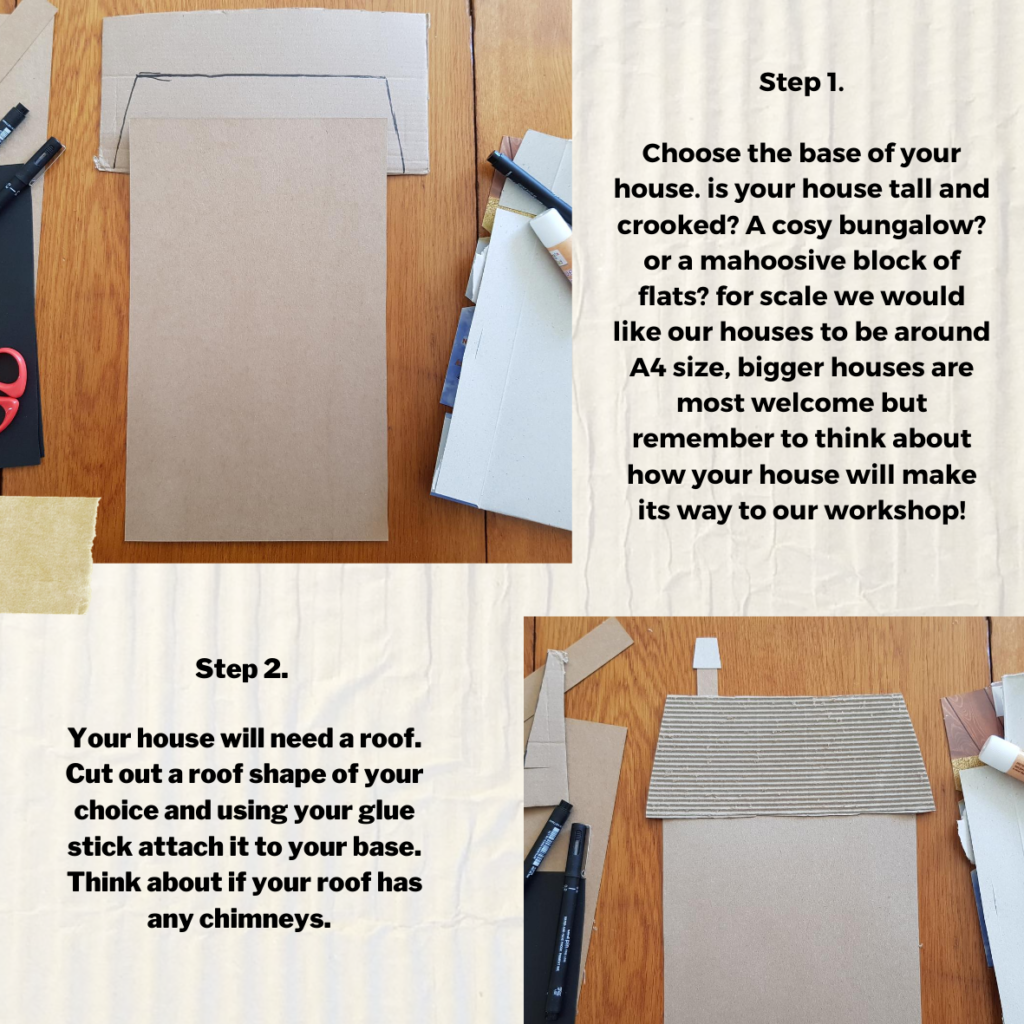 Step 1.

Choose the base of your house. is your house tall and crooked? A cosy bungalow? or a mahoosive block of flats? for scale we would like our houses to be around A4 size, bigger houses are most welcome but remember to think about how your house will make its way to our workshop!

Step 2.

Your house will need a roof. Cut out a roof shape of your choice and using your glue stick attach it to your base. Think about if your roof has any chimneys.