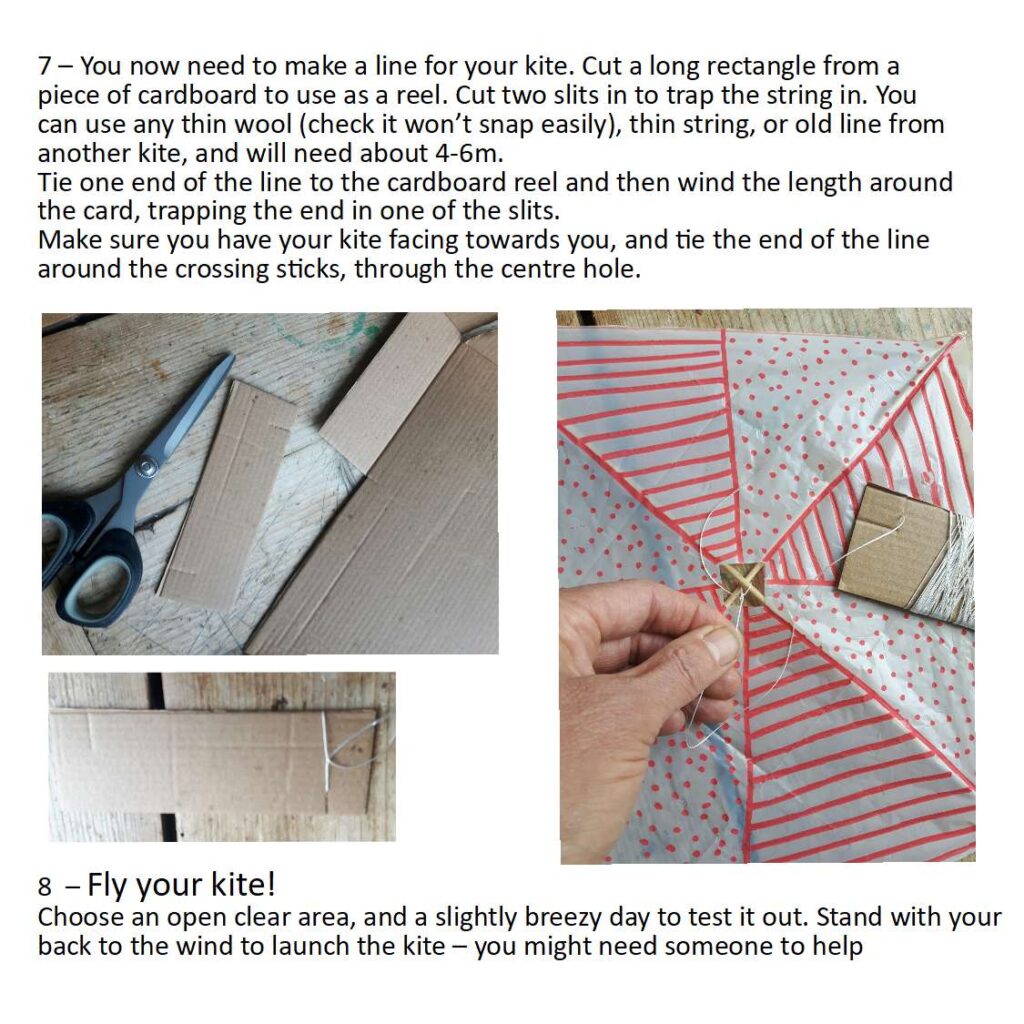 7 – You now need to make a line for your kite. Cut a long rectangle from a piece of cardboard to use as a reel. Cut two slits in to trap the string in. You can use any thin wool (check it won't snap easily), thin string, or old line from another kite, and will need about 4-6m.
Tie one end of the line to the cardboard reel and then wind the length around the card, trapping the end in one of the slits.
Make sure you have your kite facing towards you, and tie the end of the line around the crossing sticks, through the centre hole.

8 – Fly your kite!
Choose an open clear area, and a slightly breezy day to test it out. Stand with your back to the wind to launch the kite – you might need someone to help